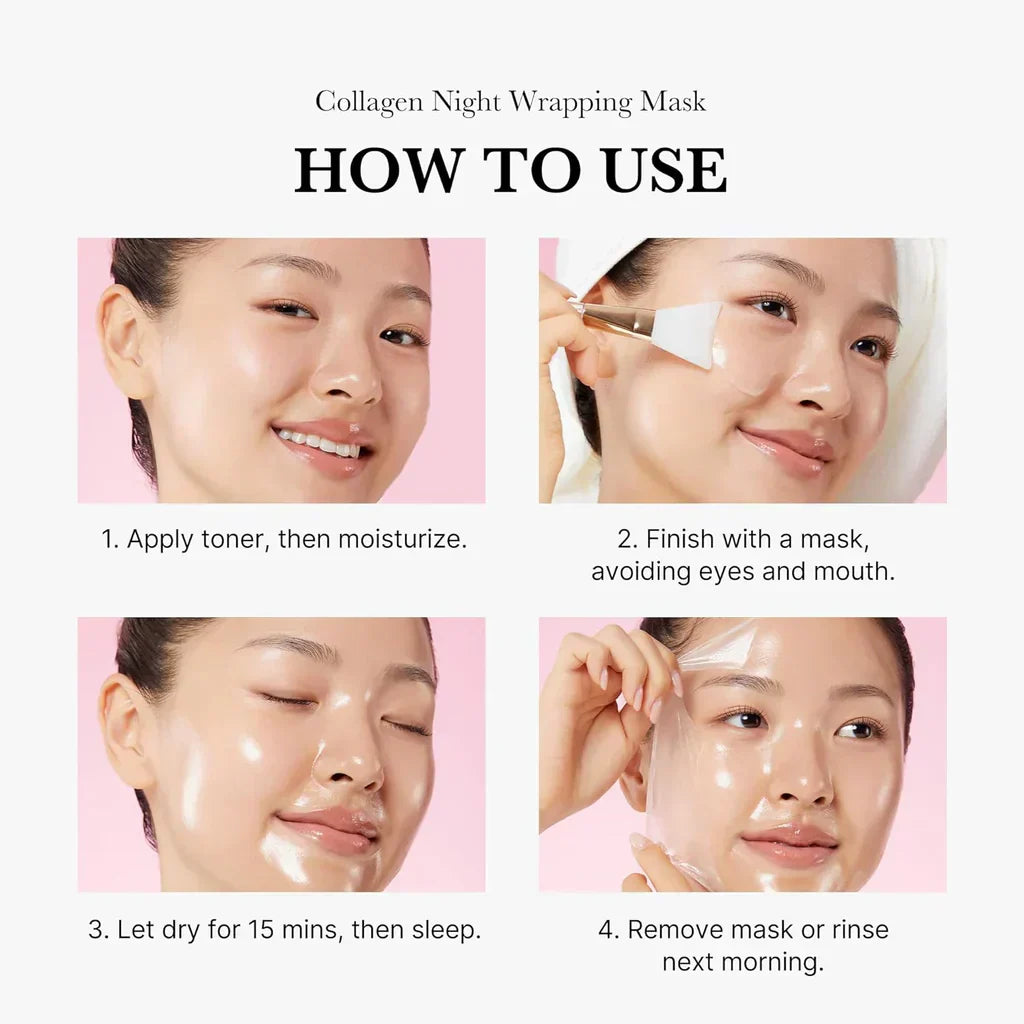 Collagen Night Wrapping Mask

HOW TO USE

1. Apply toner, then moisturize.

2. Finish with a mask, avoiding eyes and mouth.

3. Let dry for 15 mins, then sleep.

4. Remove mask or rinse next morning.